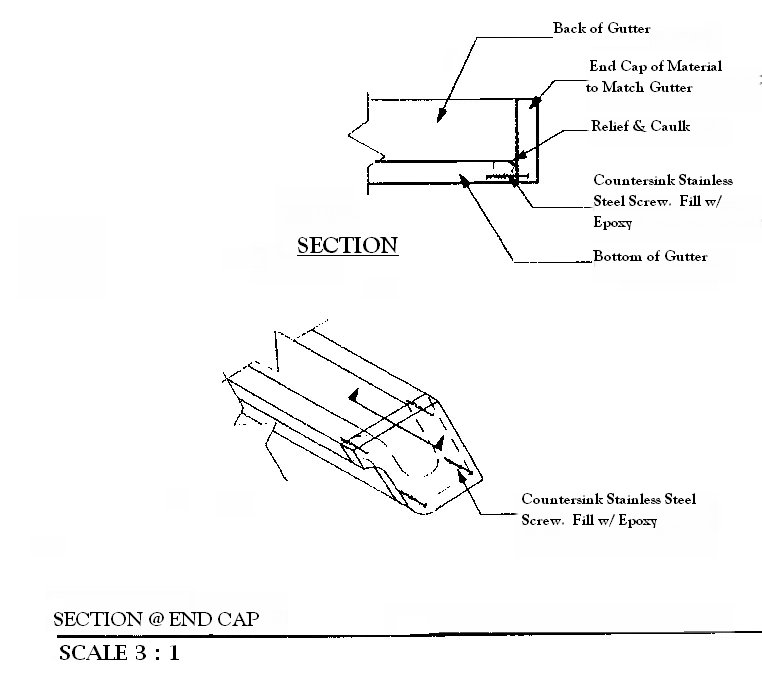 Back of Gutter

End Cap of Material to Match Gutter

Relief & Caulk

Countersink Stainless Steel Screw. Fill w/ Epoxy

SECTION

Bottom of Gutter

Countersink Stainless Steel Screw. Fill w/ Epoxy

SECTION @ END CAP

SCALE 3 : 1